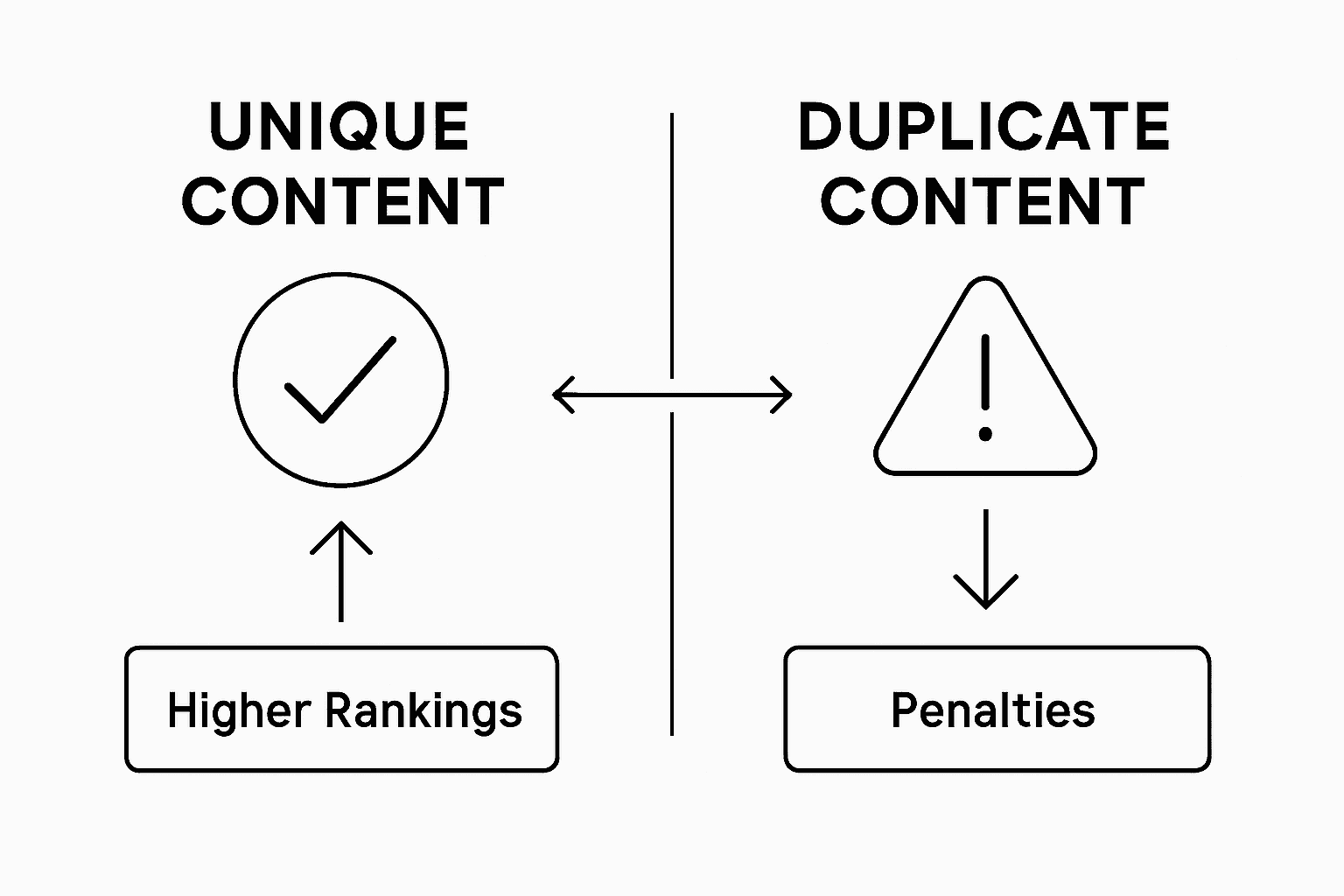 UNIQUE CONTENT

Higher Rankings

DUPLICATE CONTENT

Penalties