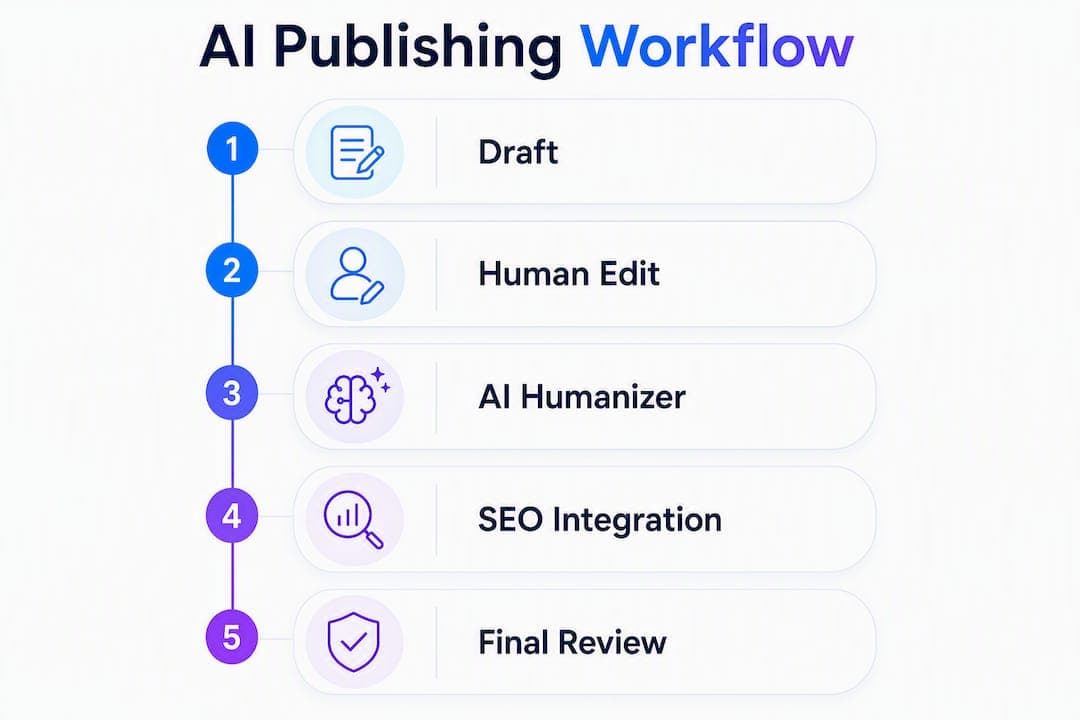 AI Publishing Workflow

1 Draft

2 Human Edit

3 AI Humanizer

4 SEO Integration

5 Final Review